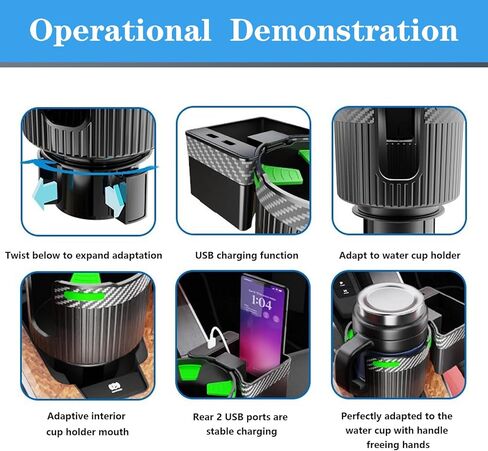 Operational Demonstration

Twist below to expand adaptation

USB charging function

Adapt to water cup holder

1:04

Adaptive interior cup holder mouth

Rear 2 USB ports are stable charging

Perfectly adapted to the water cup with handle freeing hands