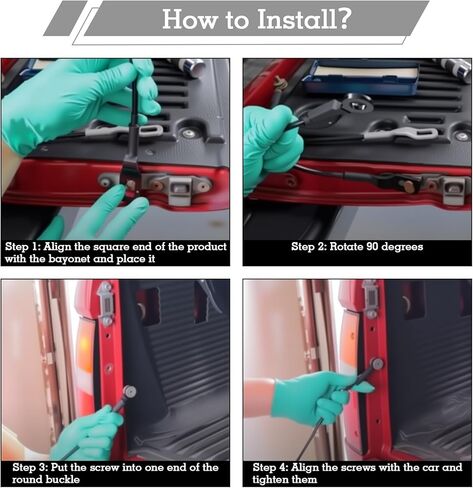 How to Install?

Step 1: Align the square end of the product with the bayonet and place it

Step 2: Rotate 90 degrees

Step 3: Put the screw into one end of the round buckle

Step 4: Align the screws with the car and tighten them