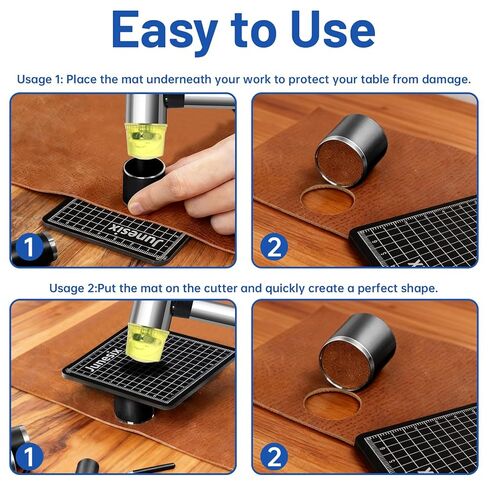 Easy to Use

Usage 1: Place the mat underneath your work to protect your table from damage.

Junesix

1

2

Usage 2:Put the mat on the cutter and quickly create a perfect shape.

Junesix

1

2