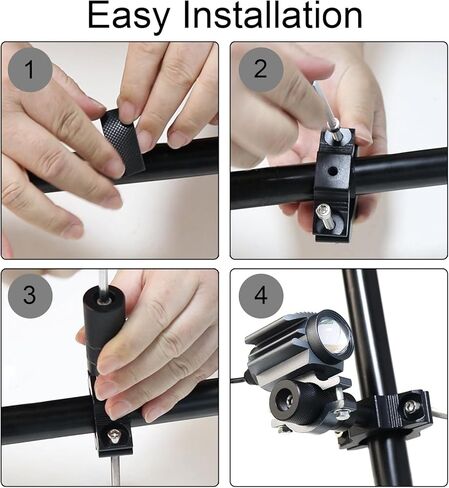 Easy Installation

1

2

3

4