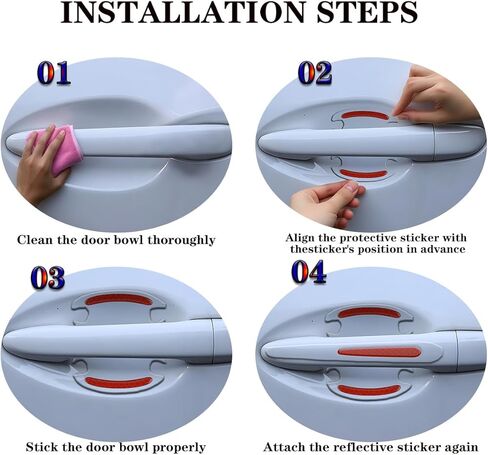 INSTALLATION STEPS

01

Clean the door bowl thoroughly

02

Align the protective sticker with thesticker's position in advance

03

Stick the door bowl properly

04

Attach the reflective sticker again