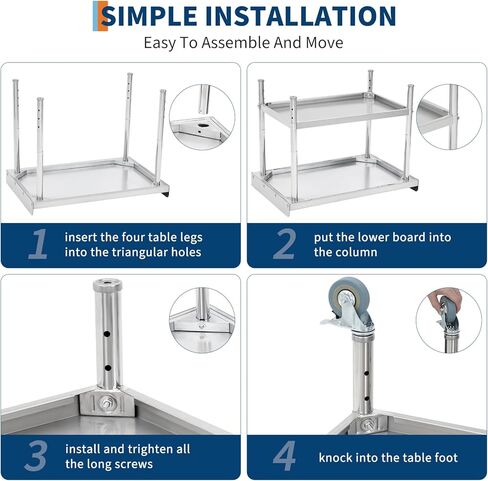 SIMPLE INSTALLATION
Easy To Assemble And Move

1 insert the four table legs into the triangular holes

2 put the lower board into the column

3 install and trighten all the long screws

4 knock into the table foot