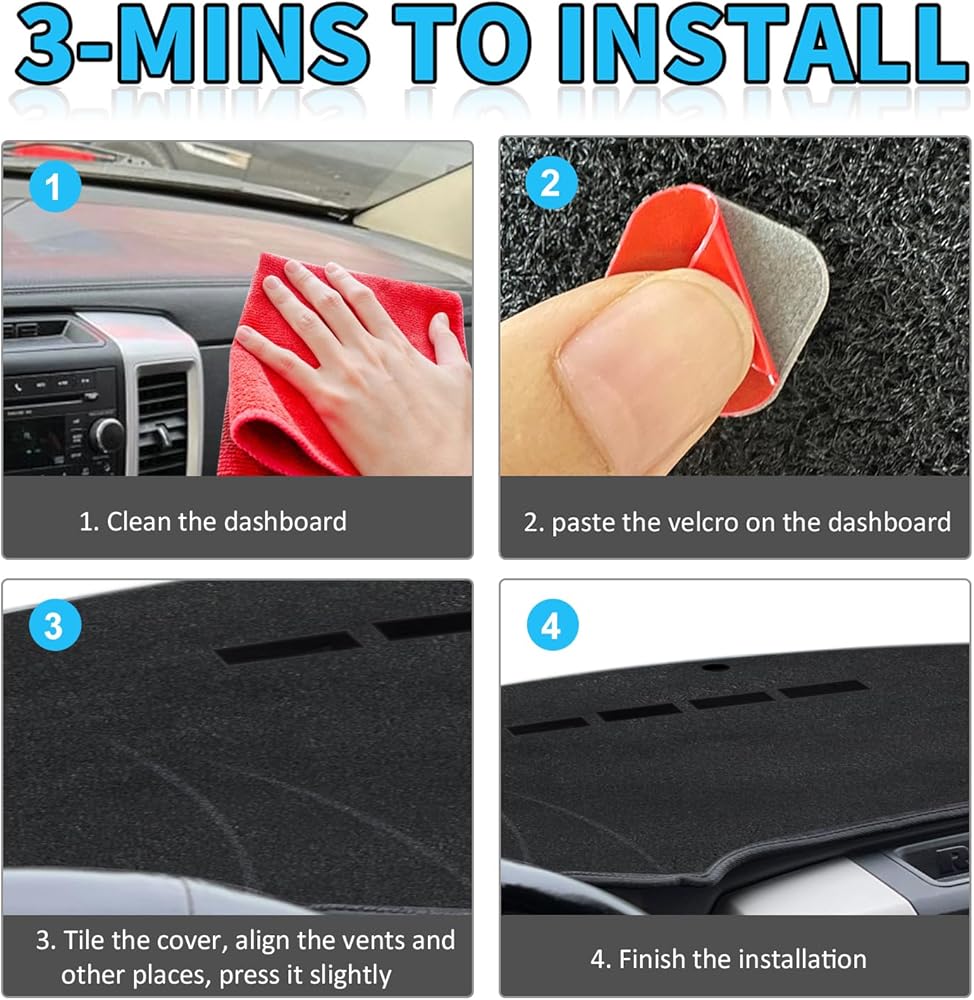 3-MINS TO INSTALL

1

1. Clean the dashboard

2

2. paste the velcro on the dashboard

3

3. Tile the cover, align the vents and other places, press it slightly

4

4. Finish the installation