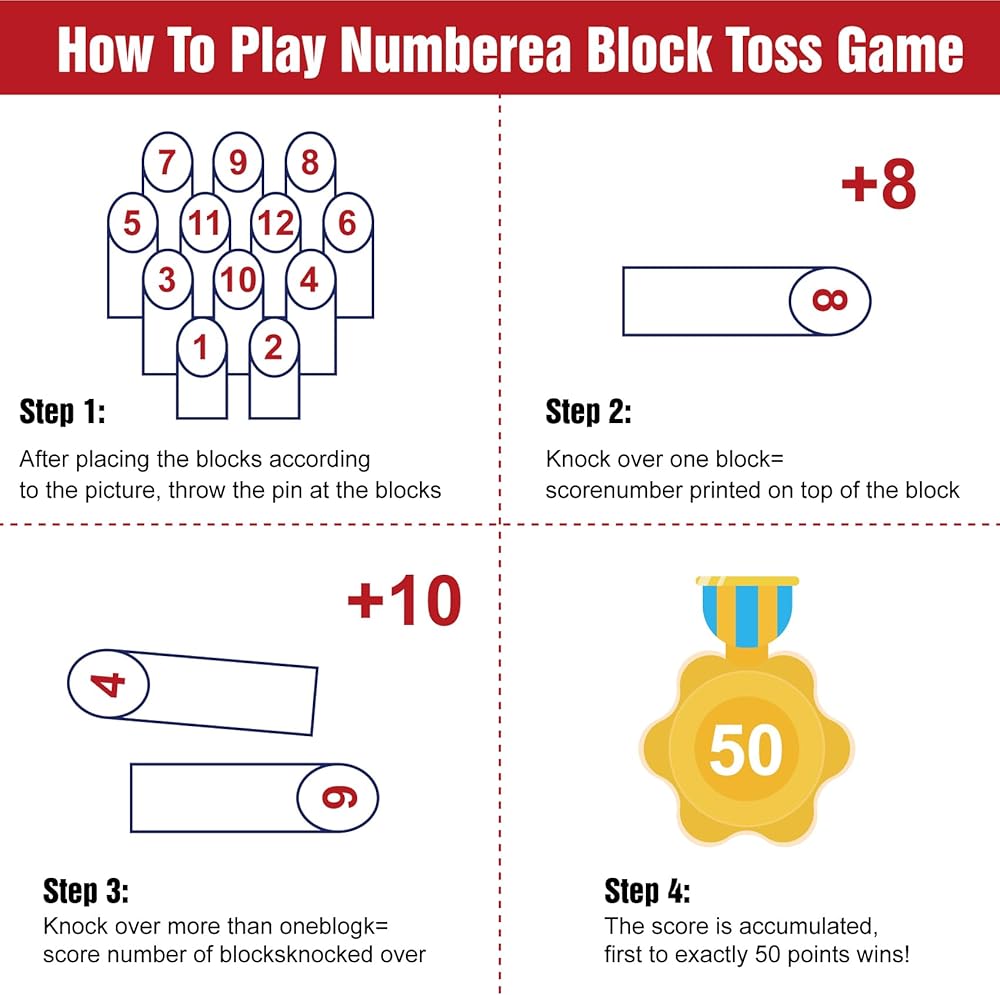 How To Play Numberea Block Toss Game

7 9 8
5 11 12 6
3 10 4
1 2

Step 1:
After placing the blocks according to the picture, throw the pin at the blocks

+8

8

Step 2:
Knock over one block= scorenumber printed on top of the block

+10

4

6

Step 3:
Knock over more than oneblogk= score number of blocksknocked over

50

Step 4:
The score is accumulated, first to exactly 50 points wins!