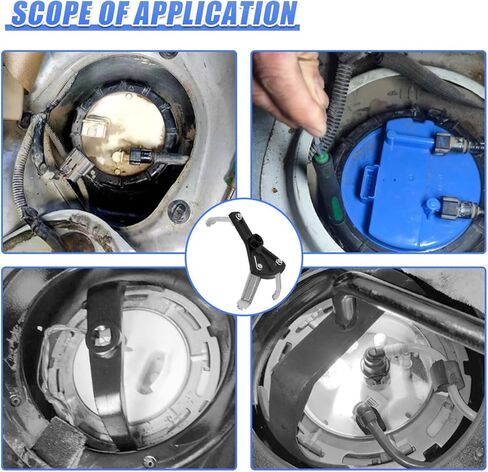 SCOPE OF APPLICATION