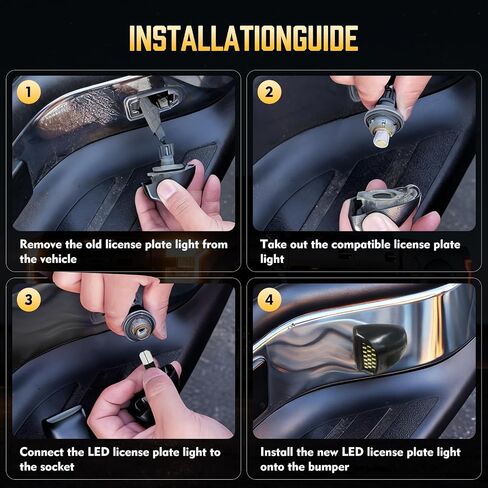 INSTALLATIONGUIDE

1

Remove the old license plate light from the vehicle

2

Take out the compatible license plate light

3

Connect the LED license plate light to the socket

4

Install the new LED license plate light onto the bumper