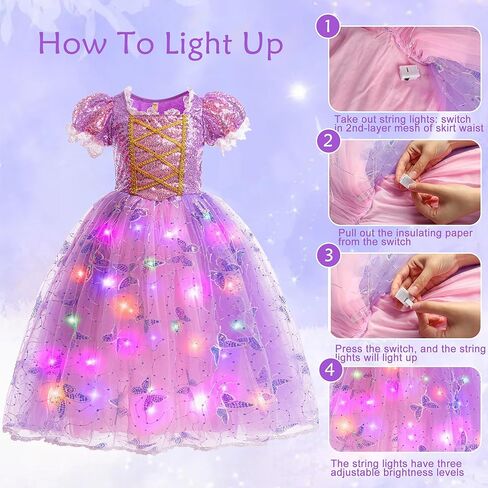 How To Light Up

1

Take out string lights: switch in 2nd-layer mesh of skirt waist

2

Pull out the insulating paper from the switch

3

Press the switch, and the string lights will light up

4

The string lights have three adjustable brightness levels