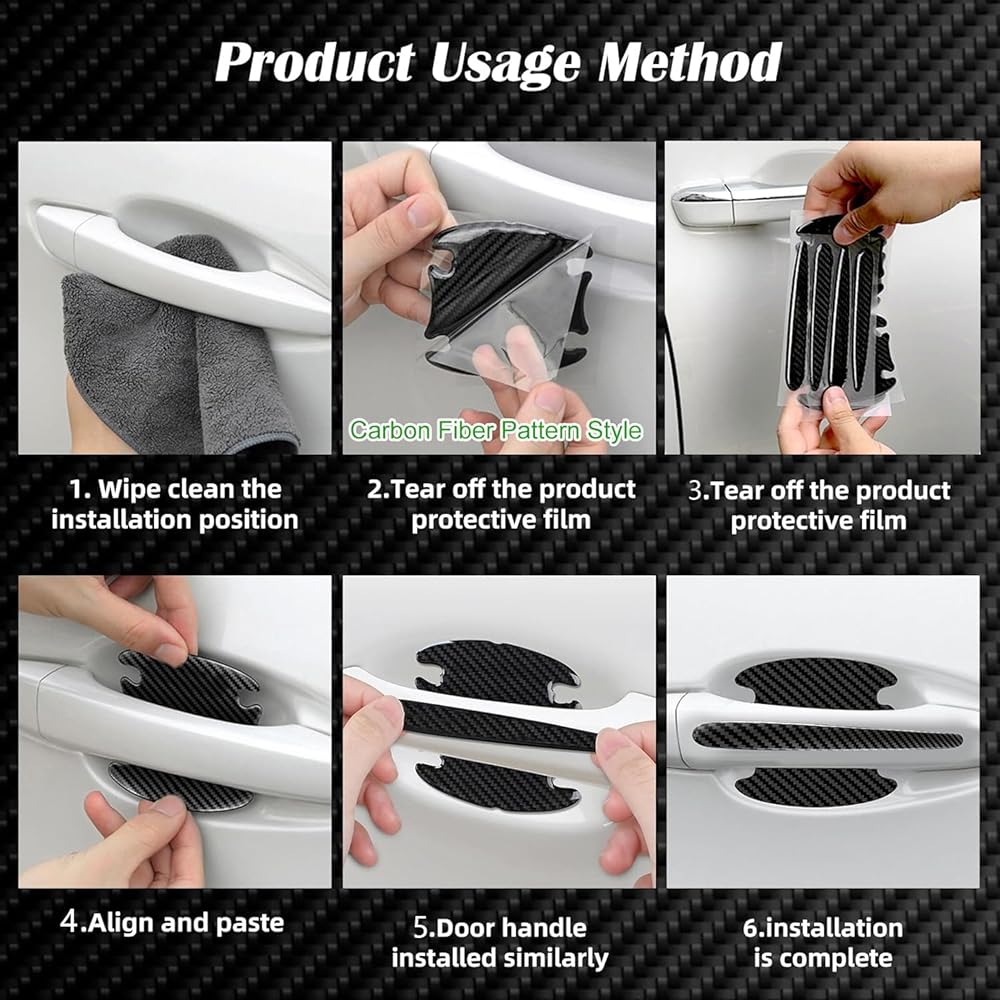 Product Usage Method

Carbon Fiber Pattern Style

1. Wipe clean the installation position

2.Tear off the product protective film

3.Tear off the product protective film

4.Align and paste

5.Door handle installed similarly

6.installation is complete