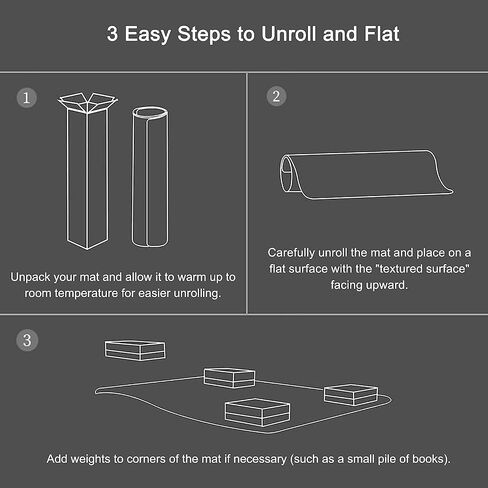 3 Easy Steps to Unroll and Flat

1

Unpack your mat and allow it to warm up to room temperature for easier unrolling.

2

Carefully unroll the mat and place on a flat surface with the "textured surface" facing upward.

3

Add weights to corners of the mat if necessary (such as a small pile of books).