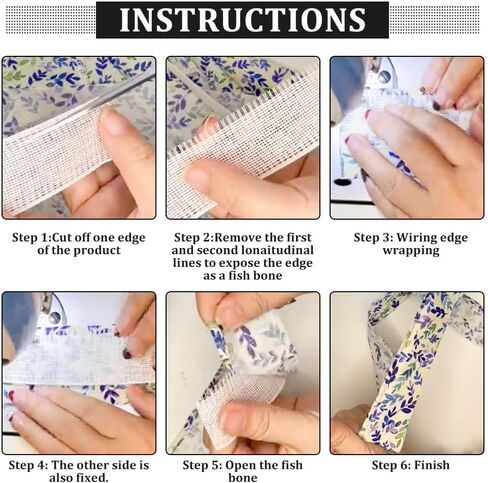 INSTRUCTIONS

Step 1:Cut off one edge of the product

Step 2:Remove the first and second lonaitudinal lines to expose the edge as a fish bone

Step 3: Wiring edge wrapping

Step 4: The other side is also fixed.

Step 5: Open the fish bone

Step 6: Finish