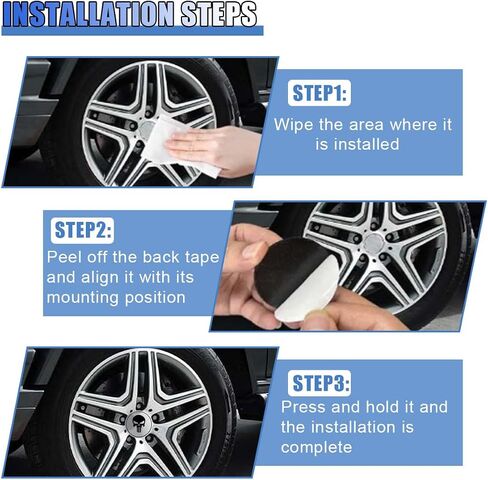 INSTALLATION STEPS

STEP1:
Wipe the area where it is installed

STEP2:
Peel off the back tape and align it with its mounting position

STEP3:
Press and hold it and the installation is complete