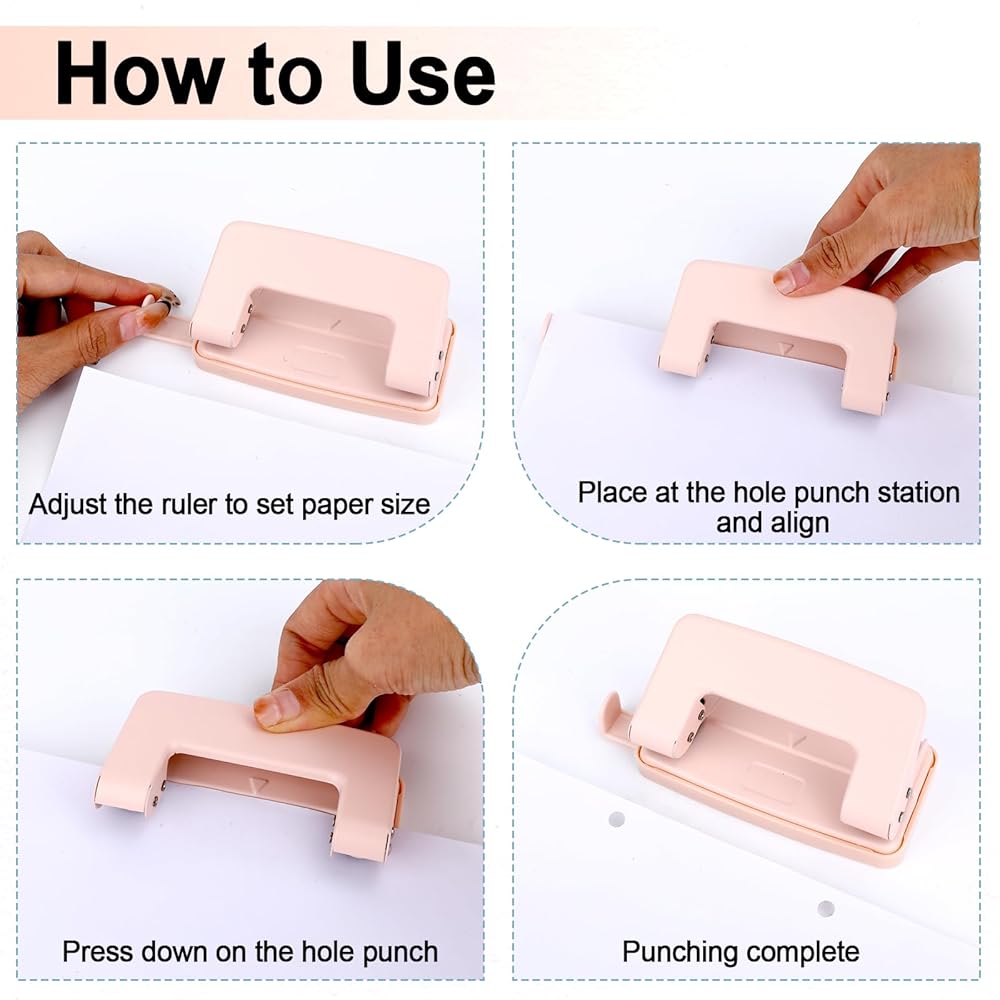 How to Use

Adjust the ruler to set paper size

Place at the hole punch station and align

Press down on the hole punch

Punching complete