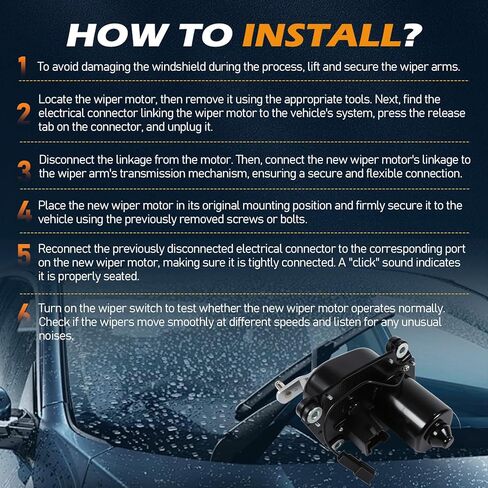 HOW TO INSTALL?

1 To avoid damaging the windshield during the process, lift and secure the wiper arms.

2 Locate the wiper motor, then remove it using the appropriate tools. Next, find the electrical connector linking the wiper motor to the vehicle's system, press the release tab on the connector, and unplug it.

3 Disconnect the linkage from the motor. Then, connect the new wiper motor's linkage to the wiper arm's transmission mechanism, ensuring a secure and flexible connection.

4 Place the new wiper motor in its original mounting position and firmly secure it to the vehicle using the previously removed screws or bolts.

5 Reconnect the previously disconnected electrical connector to the corresponding port on the new wiper motor, making sure it is tightly connected. A "click" sound indicates it is properly seated.

6 Turn on the wiper switch to test whether the new wiper motor operates normally. Check if the wipers move smoothly at different speeds and listen for any unusual noises.