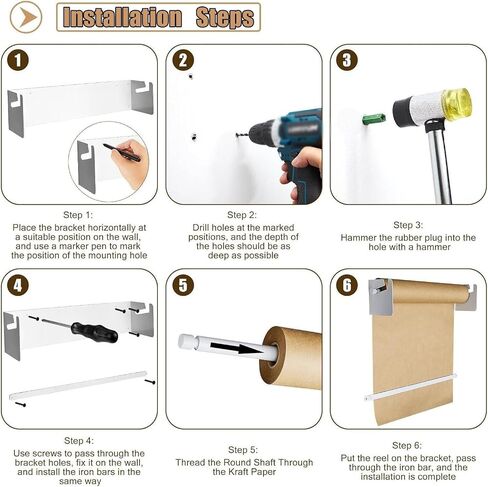 Installation Steps

1

2

3

Step 1:
Place the bracket horizontally at a suitable position on the wall, and use a marker pen to mark the position of the mounting hole

Step 2:
Drill holes at the marked positions, and the depth of the holes should be as deep as possible

Step 3:
Hammer the rubber plug into the hole with a hammer

4

5

6

Step 4:
Use screws to pass through the bracket holes, fix it on the wall, and install the iron bars in the same way

Step 5:
Thread the Round Shaft Through the Kraft Paper

Step 6:
Put the reel on the bracket, pass through the iron bar, and the installation is complete