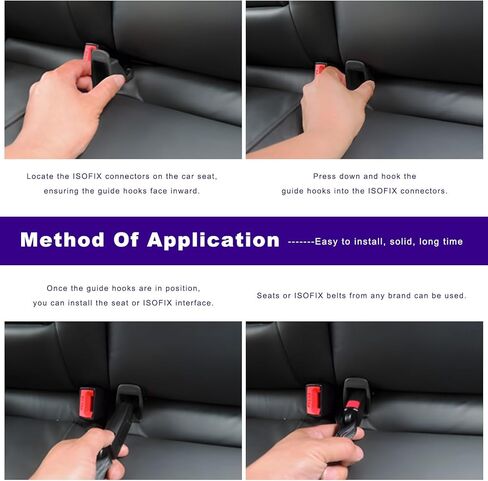 Locate the ISOFIX connectors on the car seat, ensuring the guide hooks face inward.

Press down and hook the guide hooks into the ISOFIX connectors.

Method Of Application -------Easy to install, solid, long time

Once the guide hooks are in position, you can install the seat or ISOFIX interface.

Seats or ISOFIX belts from any brand can be used.