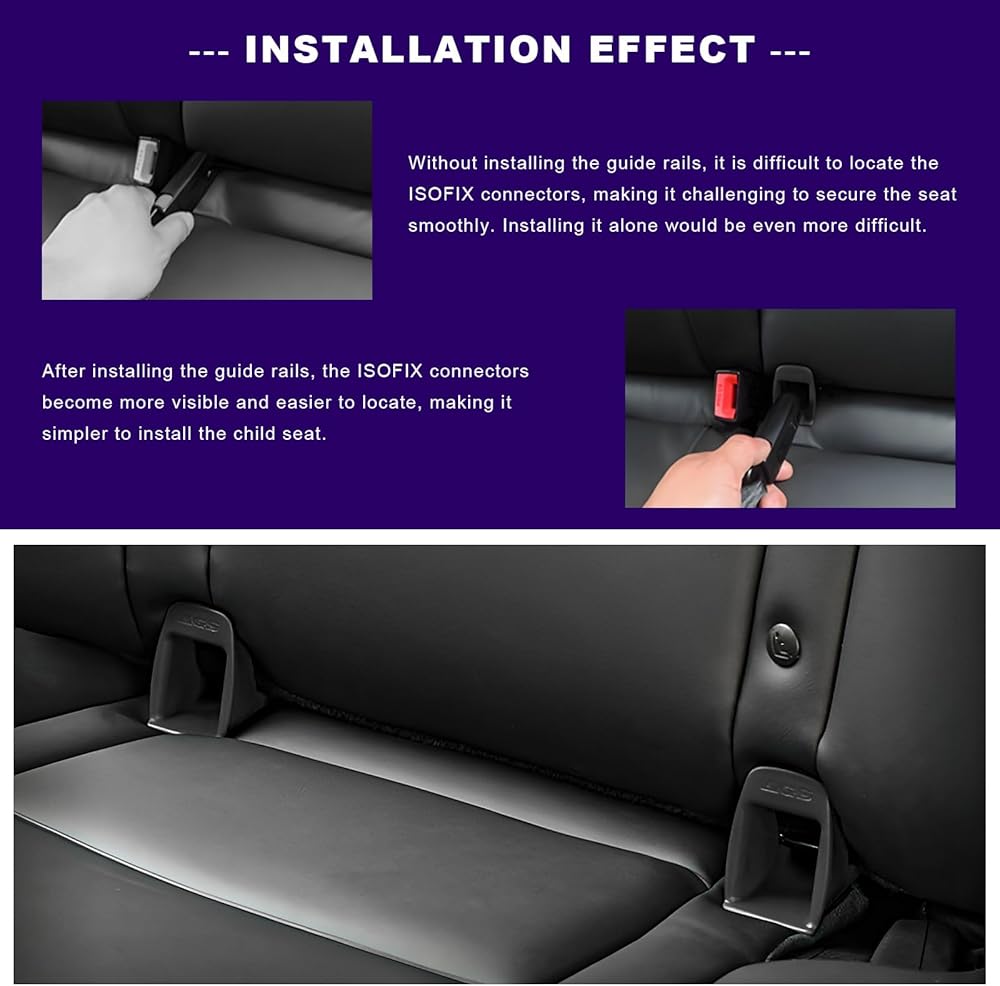 --- INSTALLATION EFFECT ---

Without installing the guide rails, it is difficult to locate the ISOFIX connectors, making it challenging to secure the seat smoothly. Installing it alone would be even more difficult.

After installing the guide rails, the ISOFIX connectors become more visible and easier to locate, making it simpler to install the child seat.