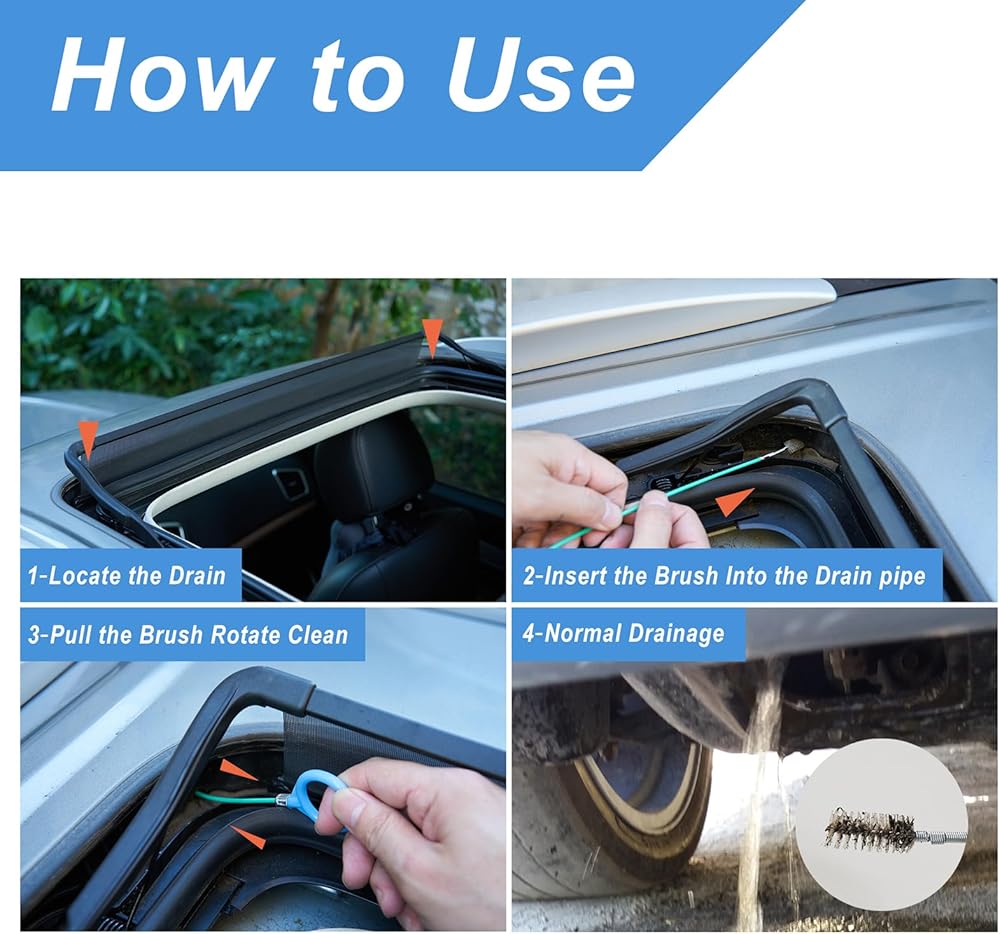 How to Use

1-Locate the Drain

2-Insert the Brush Into the Drain pipe

3-Pull the Brush Rotate Clean

4-Normal Drainage