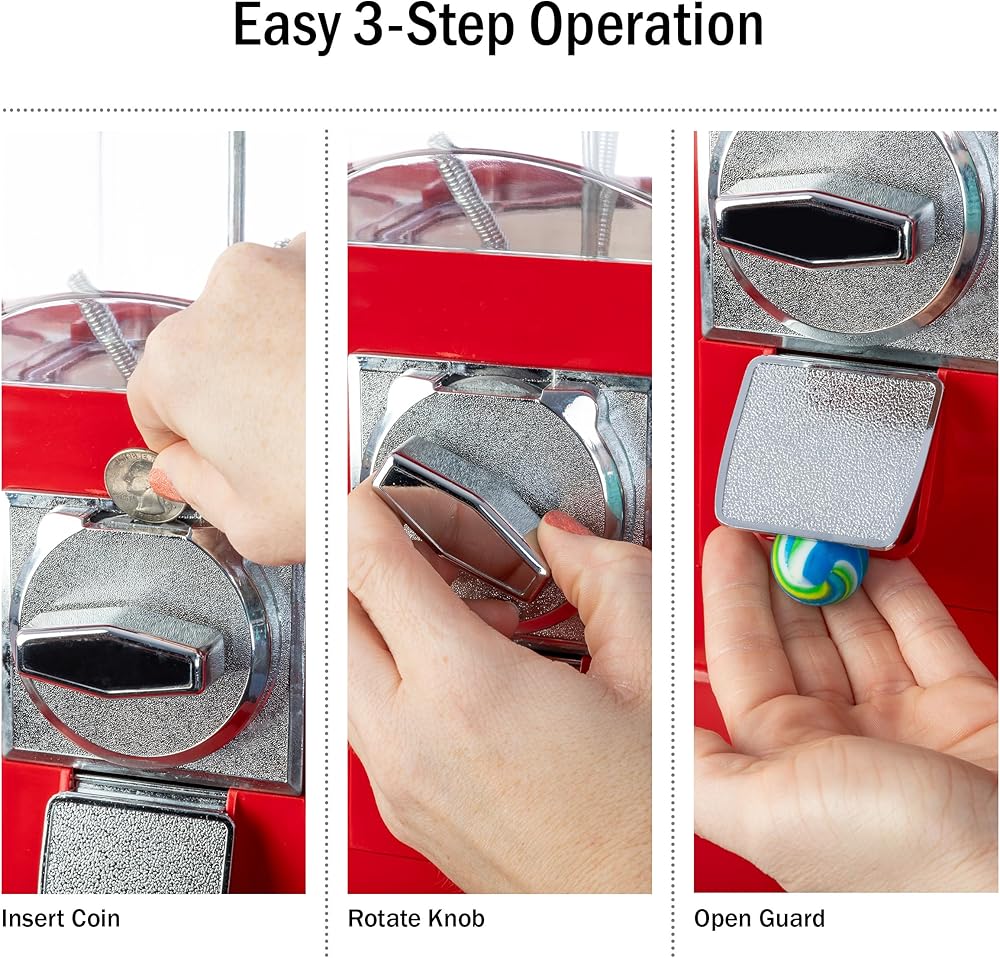 Easy 3-Step Operation

Insert Coin

Rotate Knob

Open Guard