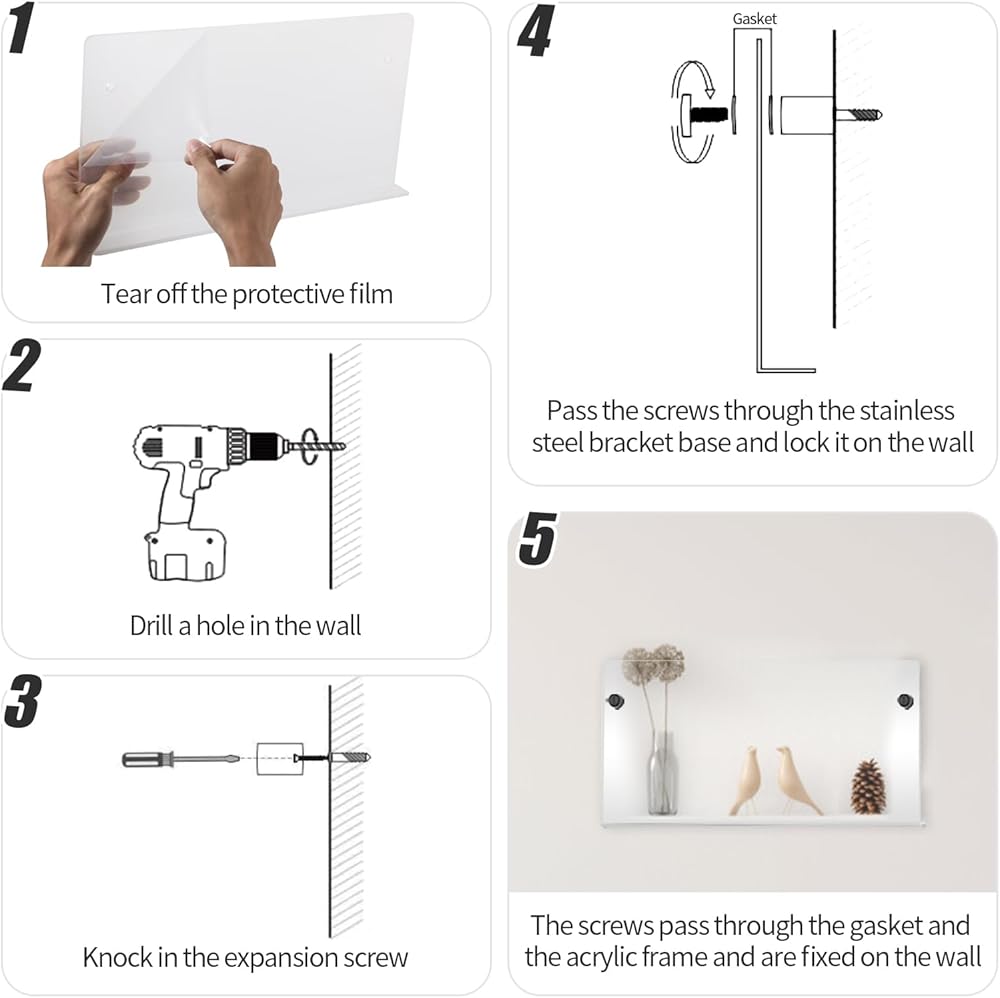 1

Tear off the protective film

2

Drill a hole in the wall

3

Knock in the expansion screw

4

Gasket

Pass the screws through the stainless steel bracket base and lock it on the wall

5

The screws pass through the gasket and the acrylic frame and are fixed on the wall