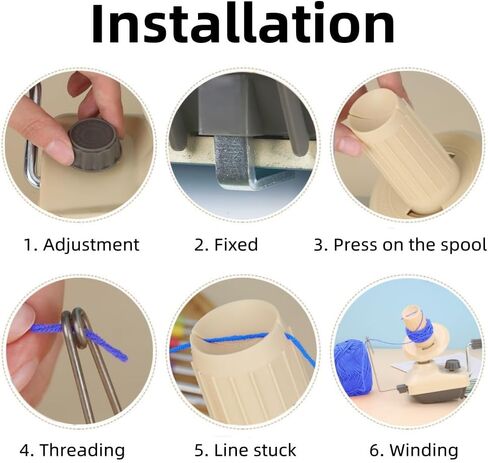 Installation

1. Adjustment

2. Fixed

3. Press on the spool

4. Threading

5. Line stuck

6. Winding