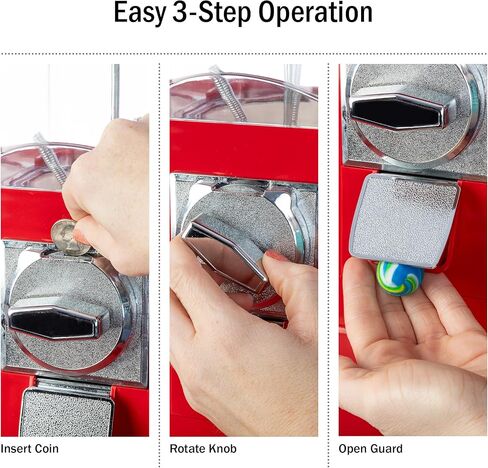 Easy 3-Step Operation

Insert Coin

Rotate Knob

Open Guard