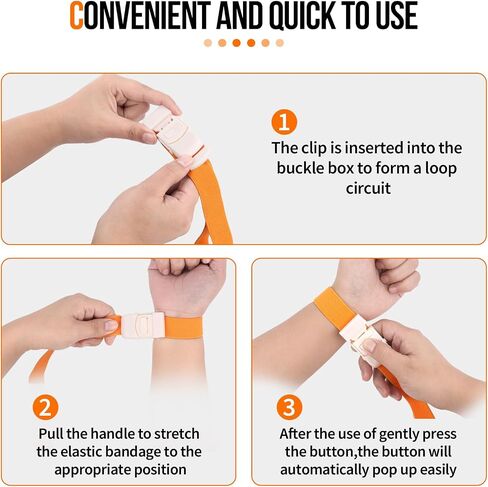 CONVENIENT AND QUICK TO USE

1

The clip is inserted into the buckle box to form a loop circuit

2

Pull the handle to stretch the elastic bandage to the appropriate position

3

After the use of gently press the button,the button will automatically pop up easily