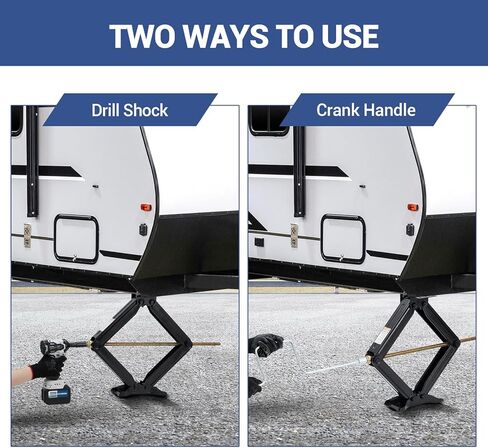 TWO WAYS TO USE

Drill Shock

Crank Handle