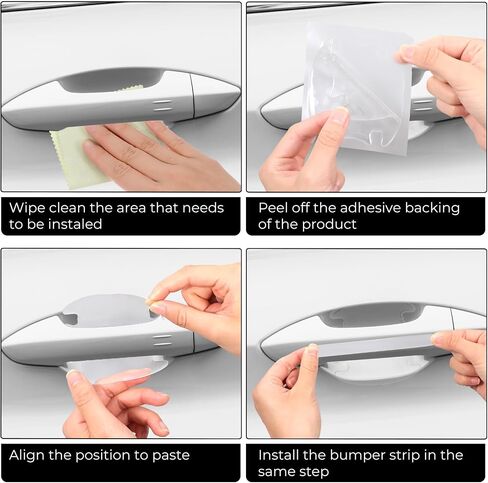 Wipe clean the area that needs to be instaled

Peel off the adhesive backing of the product

Align the position to paste

Install the bumper strip in the same step