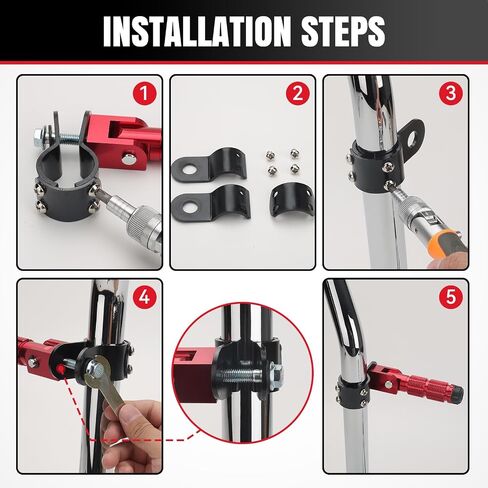 INSTALLATION STEPS

1

2

3

4

5