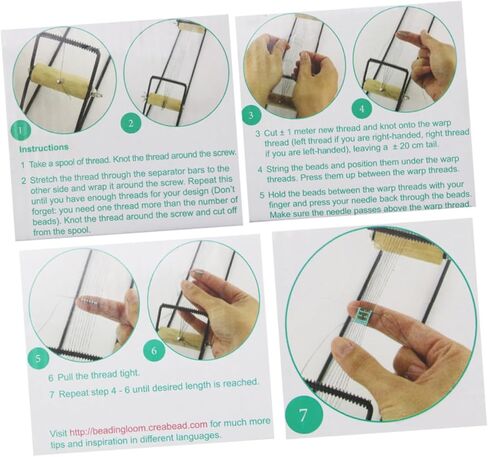 1

2

Instructions

1 Take a spool of thread. Knot the thread around the screw.

2 Stretch the thread through the separator bars to the other side and wrap it around the screw. Repeat this until you have enough threads for your design (Don't forget: you need one thread more than the number of beads). Knot the thread around the screw and cut off from the spool.

3

4

3 Cut ± 1 meter new thread and knot onto the warp thread (left thread if you are right-handed, right thread if you are left-handed), leaving a ± 20 cm tail.

4 String the beads and position them under the warp threads. Press them up between the warp threads.

5 Hold the beads between the warp threads with your finger and press your needle back through the beads. Make sure the needle passes above the warp thread.

5

6

6 Pull the thread tight.

7 Repeat step 4 - 6 until desired length is reached.

Visit http://beadingloom.creabead.com for much more tips and inspiration in different languages.

7