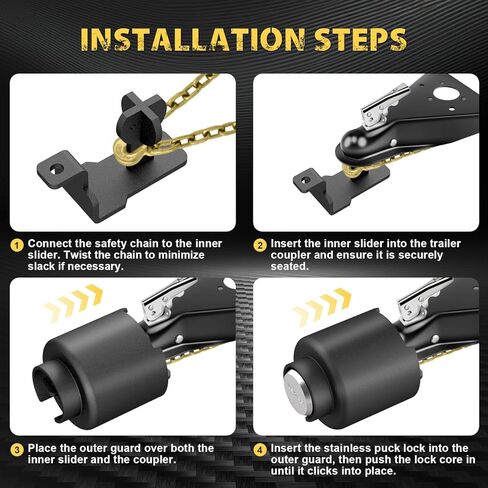 INSTALLATION STEPS

1 Connect the safety chain to the inner slider. Twist the chain to minimize slack if necessary.

2 Insert the inner slider into the trailer coupler and ensure it is securely seated.

3 Place the outer guard over both the inner slider and the coupler.

4 Insert the stainless puck lock into the outer guard, then push the lock core in until it clicks into place.