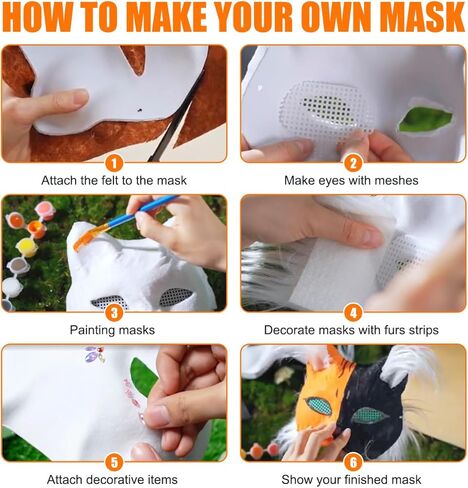 HOW TO MAKE YOUR OWN MASK

1
Attach the felt to the mask

2
Make eyes with meshes

3
Painting masks

4
Decorate masks with furs strips

5
Attach decorative items

6
Show your finished mask