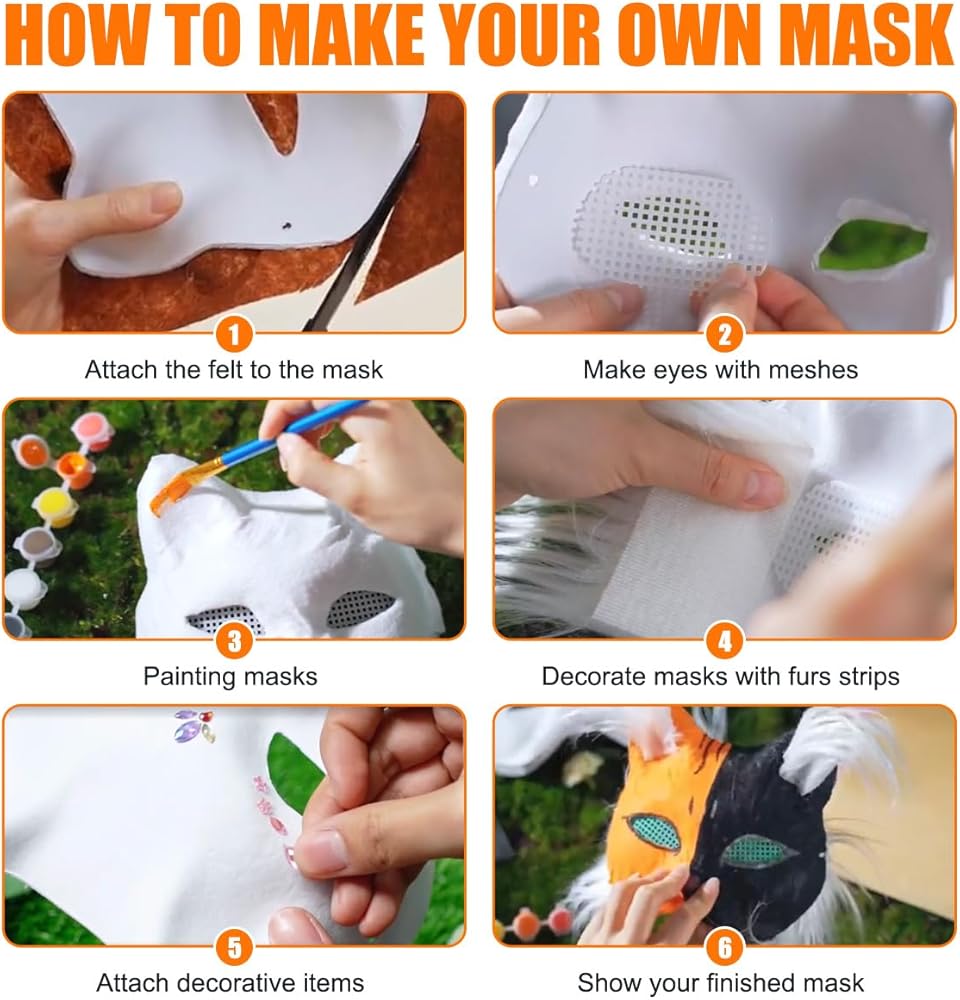 HOW TO MAKE YOUR OWN MASK

1
Attach the felt to the mask

2
Make eyes with meshes

3
Painting masks

4
Decorate masks with furs strips

5
Attach decorative items

6
Show your finished mask