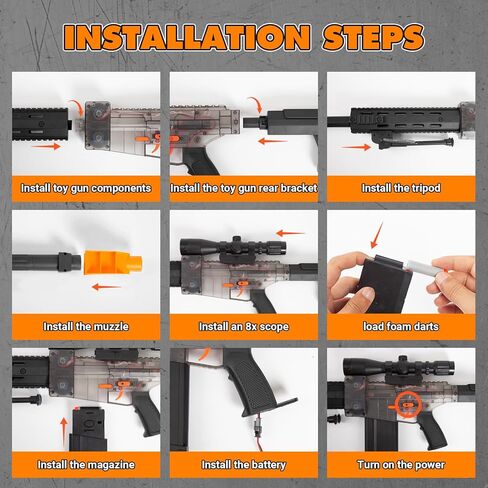 INSTALLATION STEPS

Install toy gun components

Install the toy gun rear bracket

Install the tripod

Install the muzzle

Install an 8x scope

load foam darts

Install the magazine

Install the battery

Turn on the power