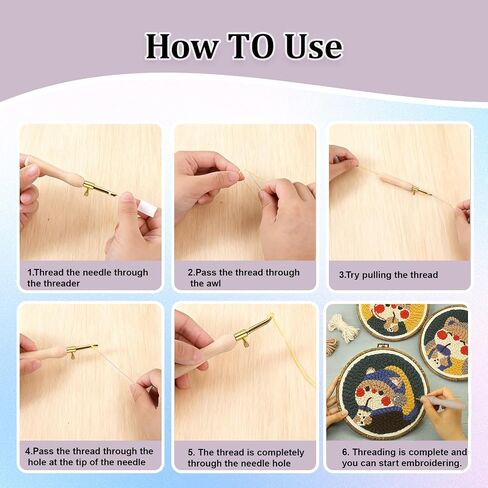 How TO Use

1.Thread the needle through the threader

2.Pass the thread through the awl

3.Try pulling the thread

4.Pass the thread through the hole at the tip of the needle

5. The thread is completely through the needle hole

6. Threading is complete and you can start embroidering.