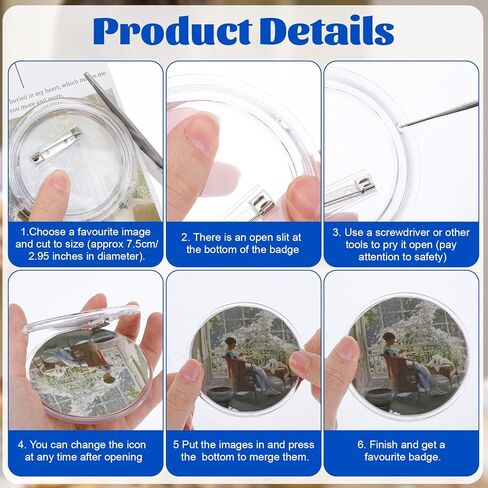 Product Details

buried in my heart, which makes me
you more and more.

1.Choose a favourite image and cut to size (approx 7.5cm/ 2.95 inches in diameter).

2. There is an open slit at the bottom of the badge

3. Use a screwdriver or other tools to pry it open (pay attention to safety)

4. You can change the icon at any time after opening

5 Put the images in and press the bottom to merge them.

6. Finish and get a favourite badge.