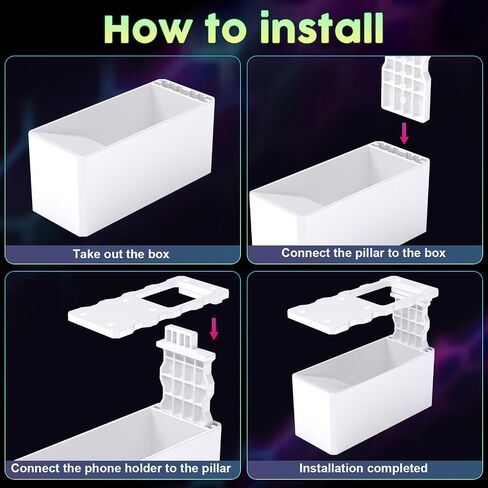 How to install

Take out the box

Connect the pillar to the box

Connect the phone holder to the pillar

Installation completed