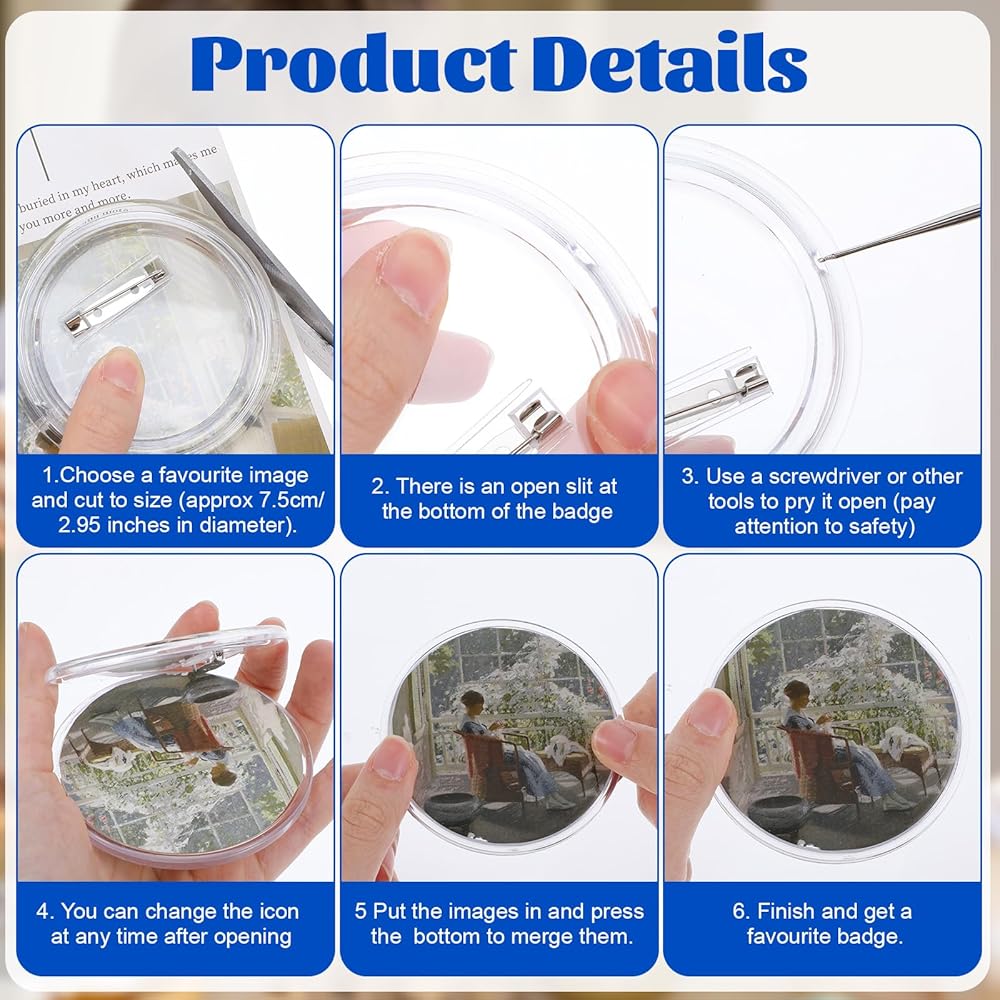 Product Details

buried in my heart, which makes me
you more and more.

1.Choose a favourite image and cut to size (approx 7.5cm/ 2.95 inches in diameter).

2. There is an open slit at the bottom of the badge

3. Use a screwdriver or other tools to pry it open (pay attention to safety)

4. You can change the icon at any time after opening

5 Put the images in and press the bottom to merge them.

6. Finish and get a favourite badge.