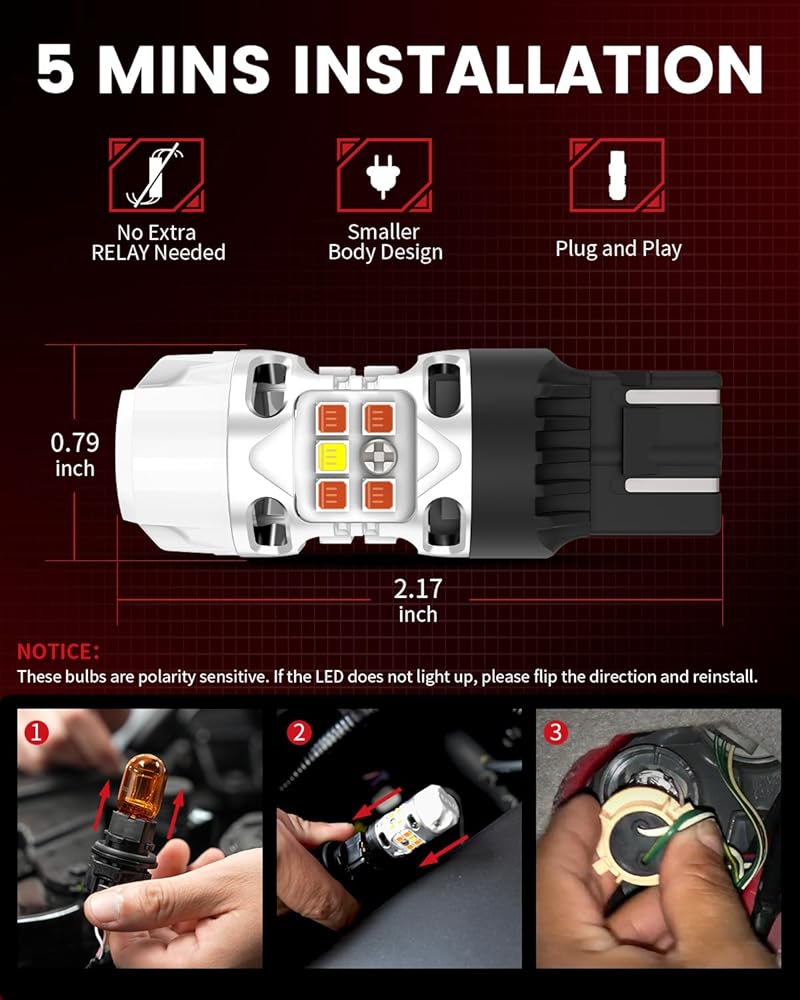 5 MINS INSTALLATION

No Extra RELAY Needed

Smaller Body Design

Plug and Play

0.79 inch

2.17 inch

NOTICE:
These bulbs are polarity sensitive. If the LED does not light up, please flip the direction and reinstall.

1

2

3