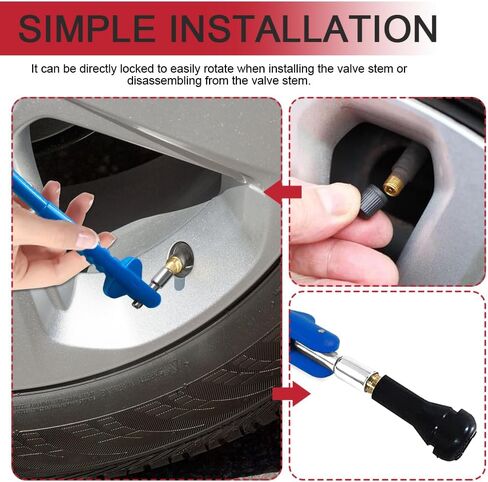 SIMPLE INSTALLATION

It can be directly locked to easily rotate when installing the valve stem or disassembling from the valve stem.