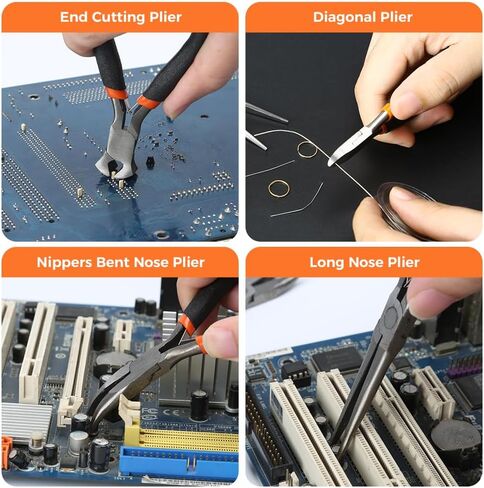 End Cutting Plier

Diagonal Plier

Nippers Bent Nose Plier

Long Nose Plier