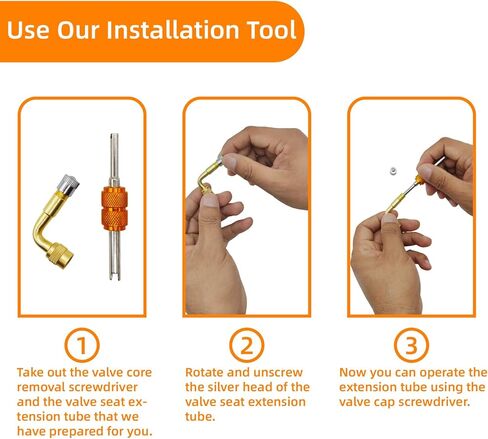 Use Our Installation Tool

1

Take out the valve core removal screwdriver and the valve seat extension tube that we have prepared for you.

2

Rotate and unscrew the silver head of the valve seat extension tube.

3

Now you can operate the extension tube using the valve cap screwdriver.