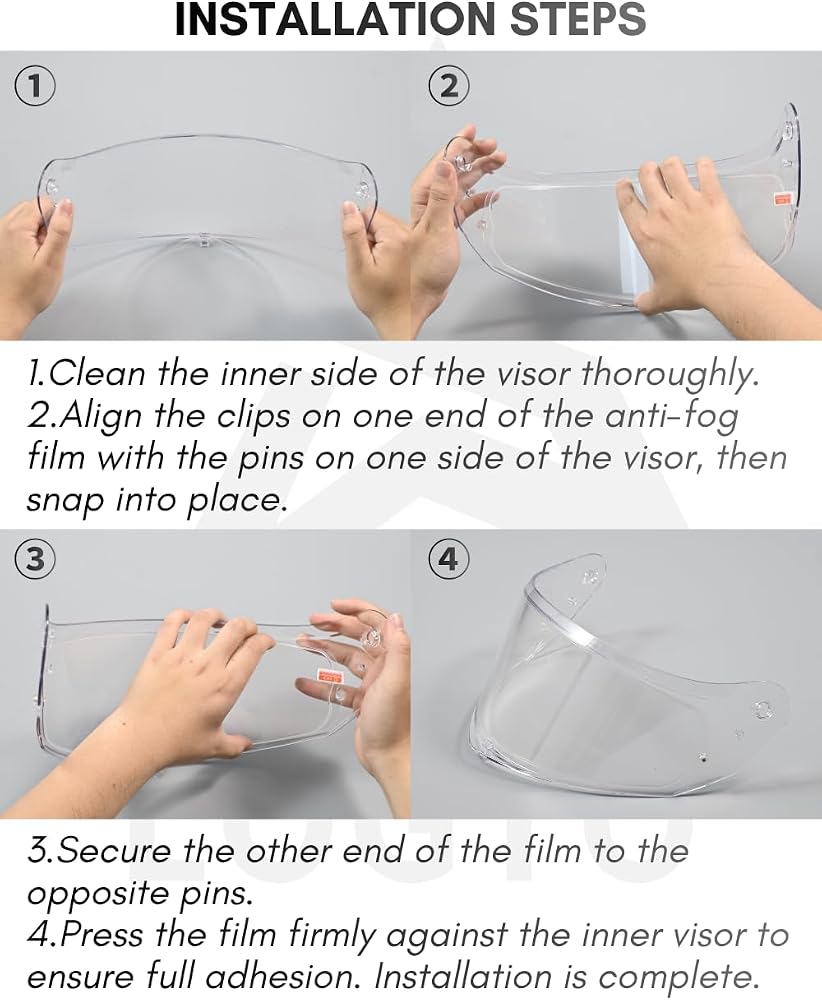 INSTALLATION STEPS

①

②

1.Clean the inner side of the visor thoroughly.
2.Align the clips on one end of the anti-fog film with the pins on one side of the visor, then snap into place.

③

④

3.Secure the other end of the film to the opposite pins.
4.Press the film firmly against the inner visor to ensure full adhesion. Installation is complete.