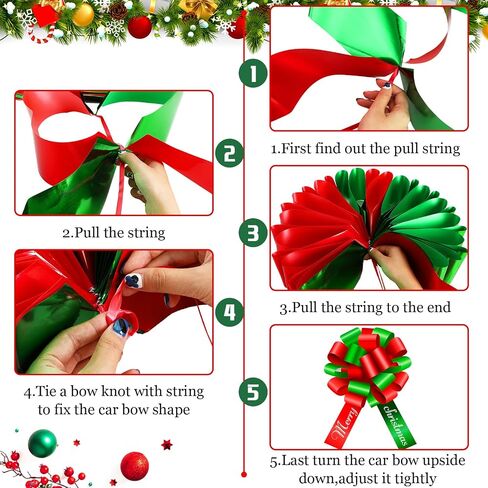 1

1.First find out the pull string

2

2.Pull the string

3

3.Pull the string to the end

4

4.Tie a bow knot with string to fix the car bow shape

5

Merry Christmas

5.Last turn the car bow upside down,adjust it tightly