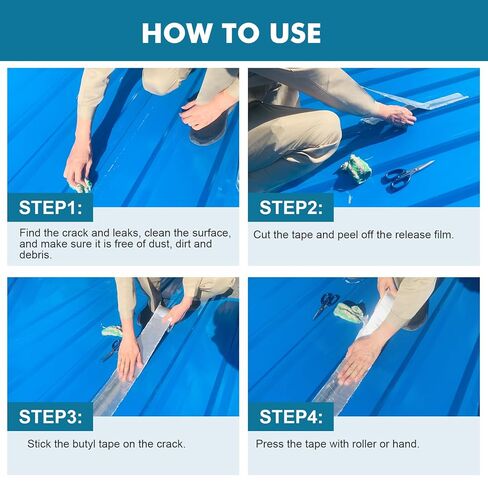 HOW TO USE

STEP1:

Find the crack and leaks, clean the surface, and make sure it is free of dust, dirt and debris.

STEP2:

Cut the tape and peel off the release film.

STEP3:

Stick the butyl tape on the crack.

STEP4:

Press the tape with roller or hand.