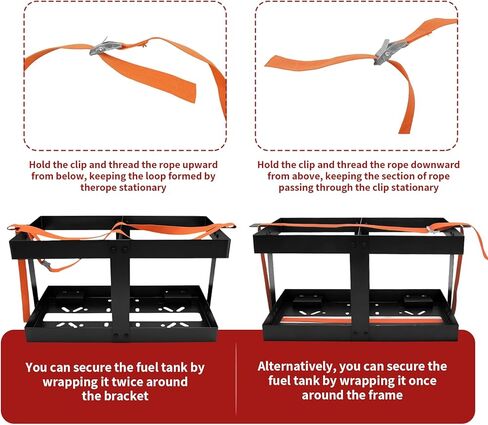 Hold the clip and thread the rope upward from below, keeping the loop formed by therope stationary

Hold the clip and thread the rope downward from above, keeping the section of rope passing through the clip stationary

You can secure the fuel tank by wrapping it twice around the bracket

Alternatively, you can secure the fuel tank by wrapping it once around the frame