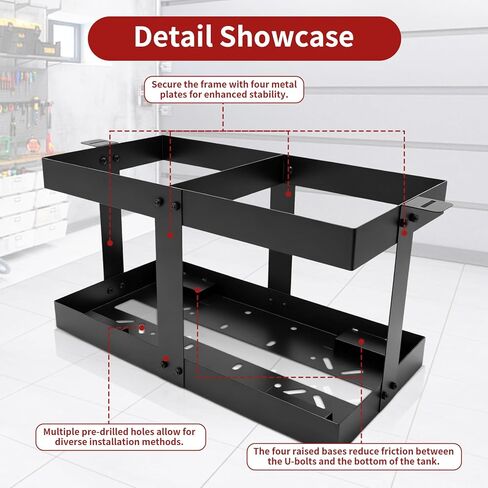 Detail Showcase

Secure the frame with four metal plates for enhanced stability.

Multiple pre-drilled holes allow for diverse installation methods.

The four raised bases reduce friction between the U-bolts and the bottom of the tank.