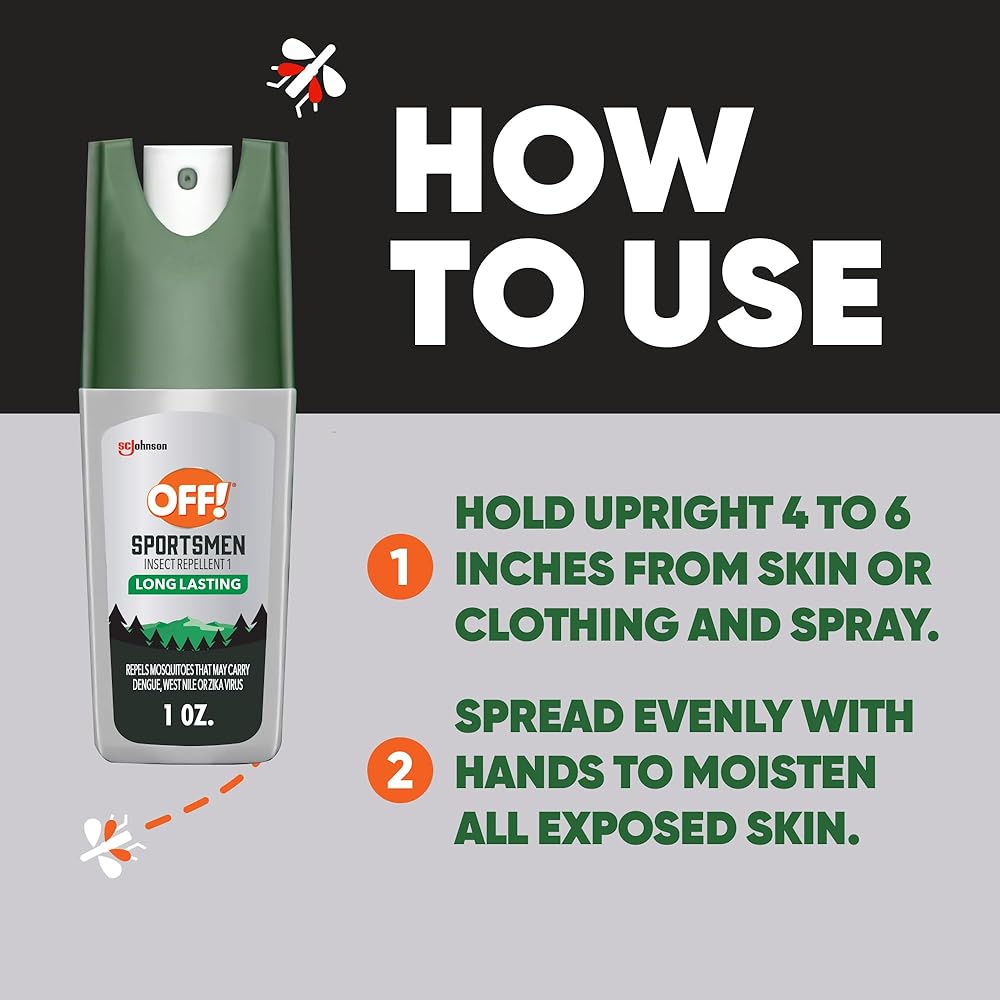 HOW TO USE

SC Johnson

OFF!

SPORTSMEN

INSECT REPELLENT 1

LONG LASTING

REPELS MOSQUITOES THAT MAY CARRY DENGUE, WEST NILE OR ZIKA VIRUS

1 OZ.

1 HOLD UPRIGHT 4 TO 6 INCHES FROM SKIN OR CLOTHING AND SPRAY.

2 SPREAD EVENLY WITH HANDS TO MOISTEN ALL EXPOSED SKIN.