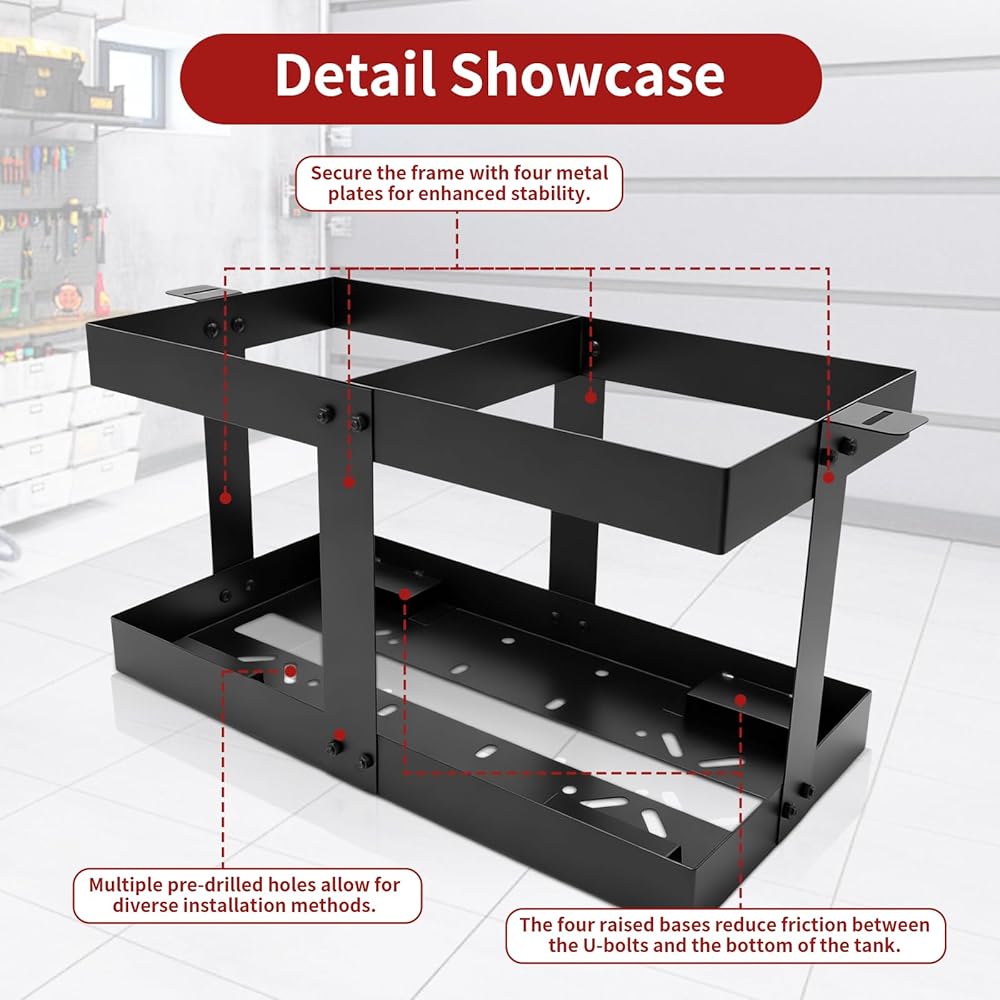 Detail Showcase

Secure the frame with four metal plates for enhanced stability.

Multiple pre-drilled holes allow for diverse installation methods.

The four raised bases reduce friction between the U-bolts and the bottom of the tank.