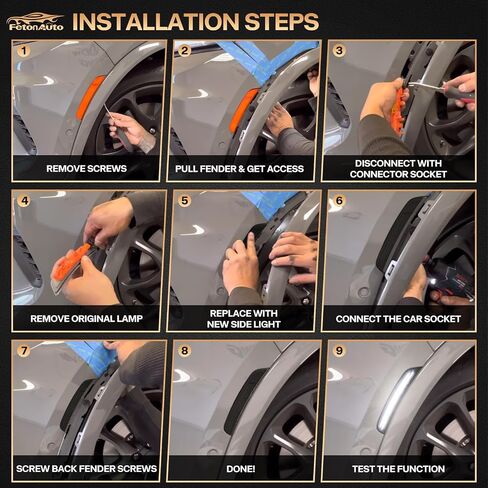 FetonAuto INSTALLATION STEPS

1
REMOVE SCREWS

2
PULL FENDER & GET ACCESS

3
DISCONNECT WITH CONNECTOR SOCKET

4
REMOVE ORIGINAL LAMP

5
REPLACE WITH NEW SIDE LIGHT

6
CONNECT THE CAR SOCKET

7
SCREW BACK FENDER SCREWS

8
DONE!

9
TEST THE FUNCTION